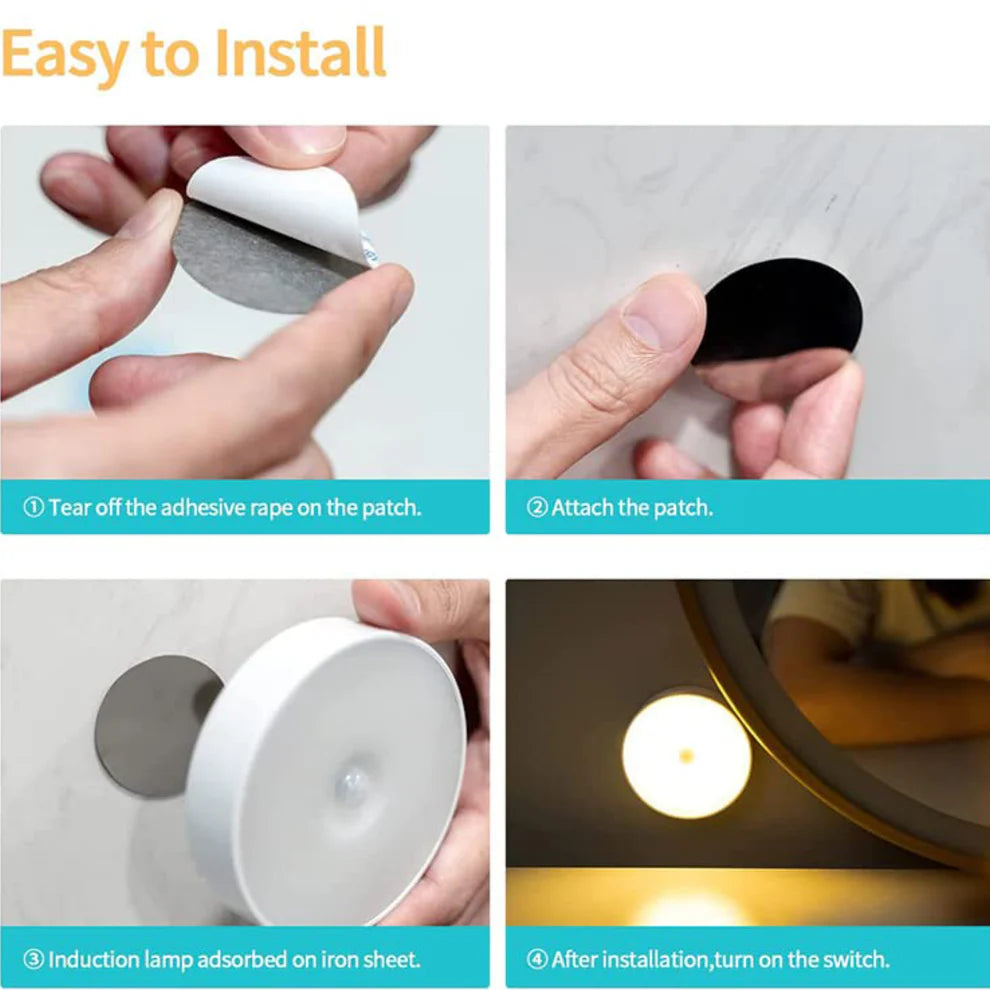 Easy to Install

① Tear off the adhesive rape on the patch.

② Attach the patch.

③ Induction lamp adsorbed on iron sheet.

④ After installation,turn on the switch.